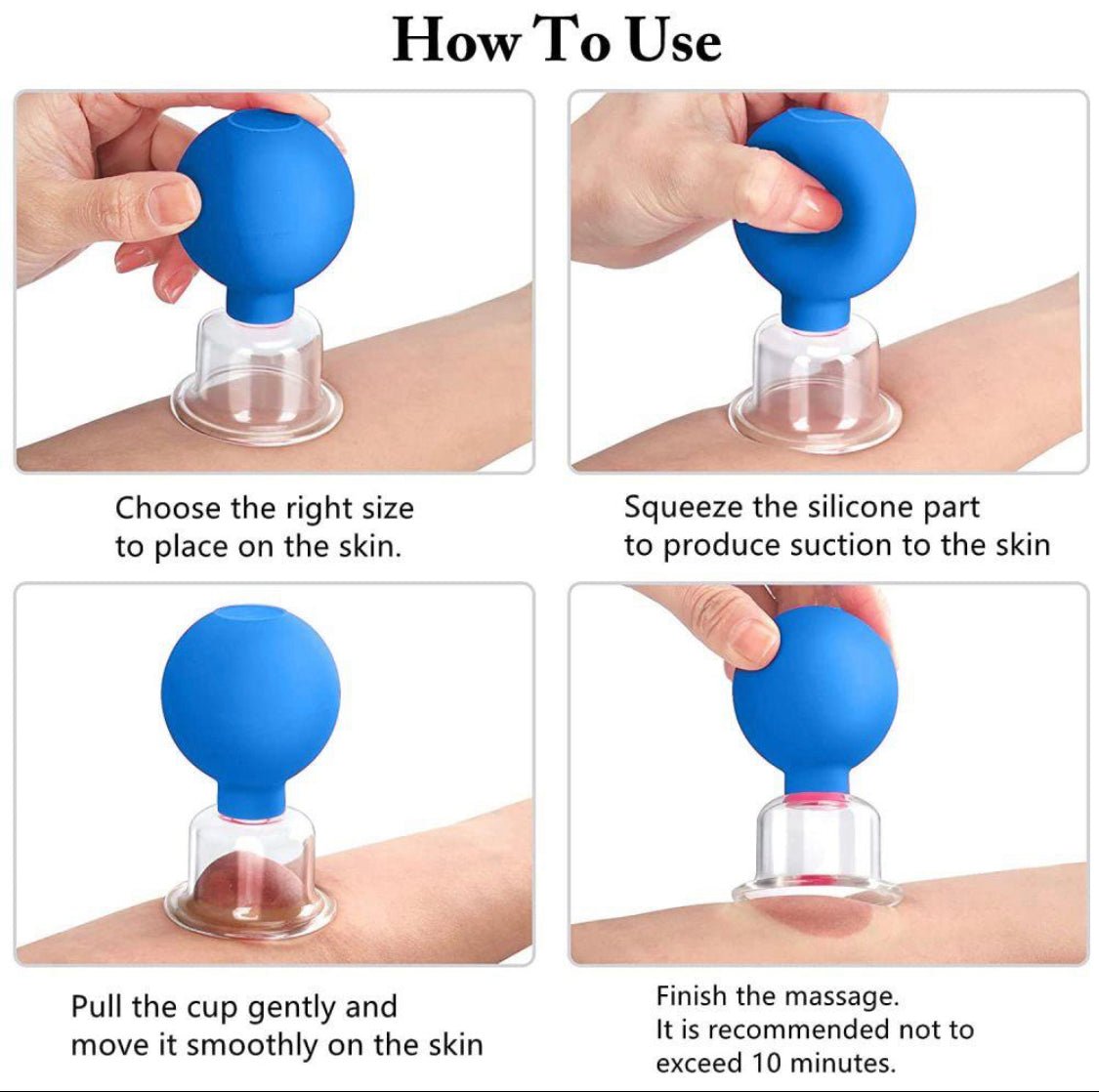 How To Use

Choose the right size to place on the skin.

Squeeze the silicone part to produce suction to the skin

Pull the cup gently and move it smoothly on the skin

Finish the massage.
It is recommended not to exceed 10 minutes.